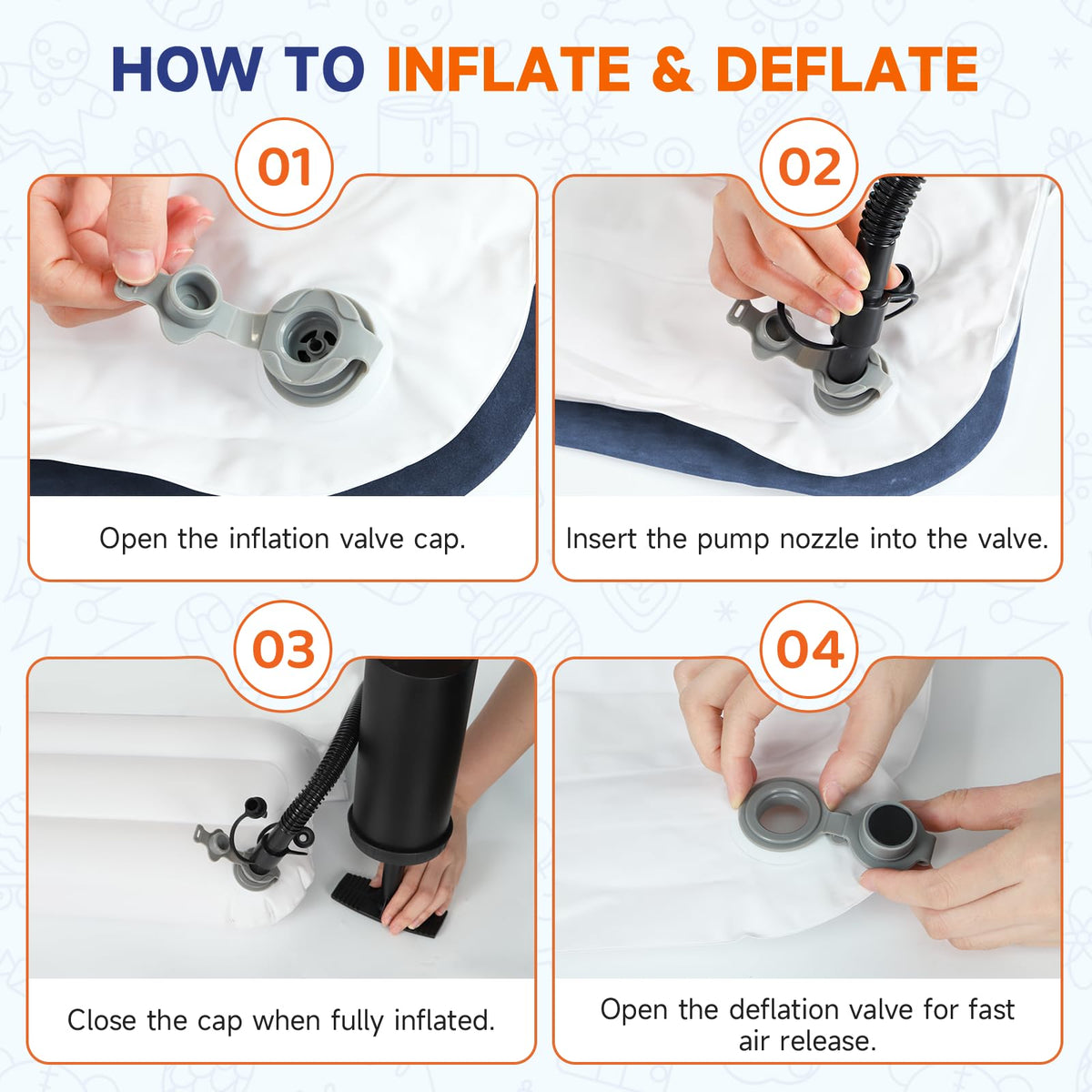 HOW TO INFLATE & DEFLATE

01

Open the inflation valve cap.

02

Insert the pump nozzle into the valve.

03

Close the cap when fully inflated.

04

Open the deflation valve for fast air release.