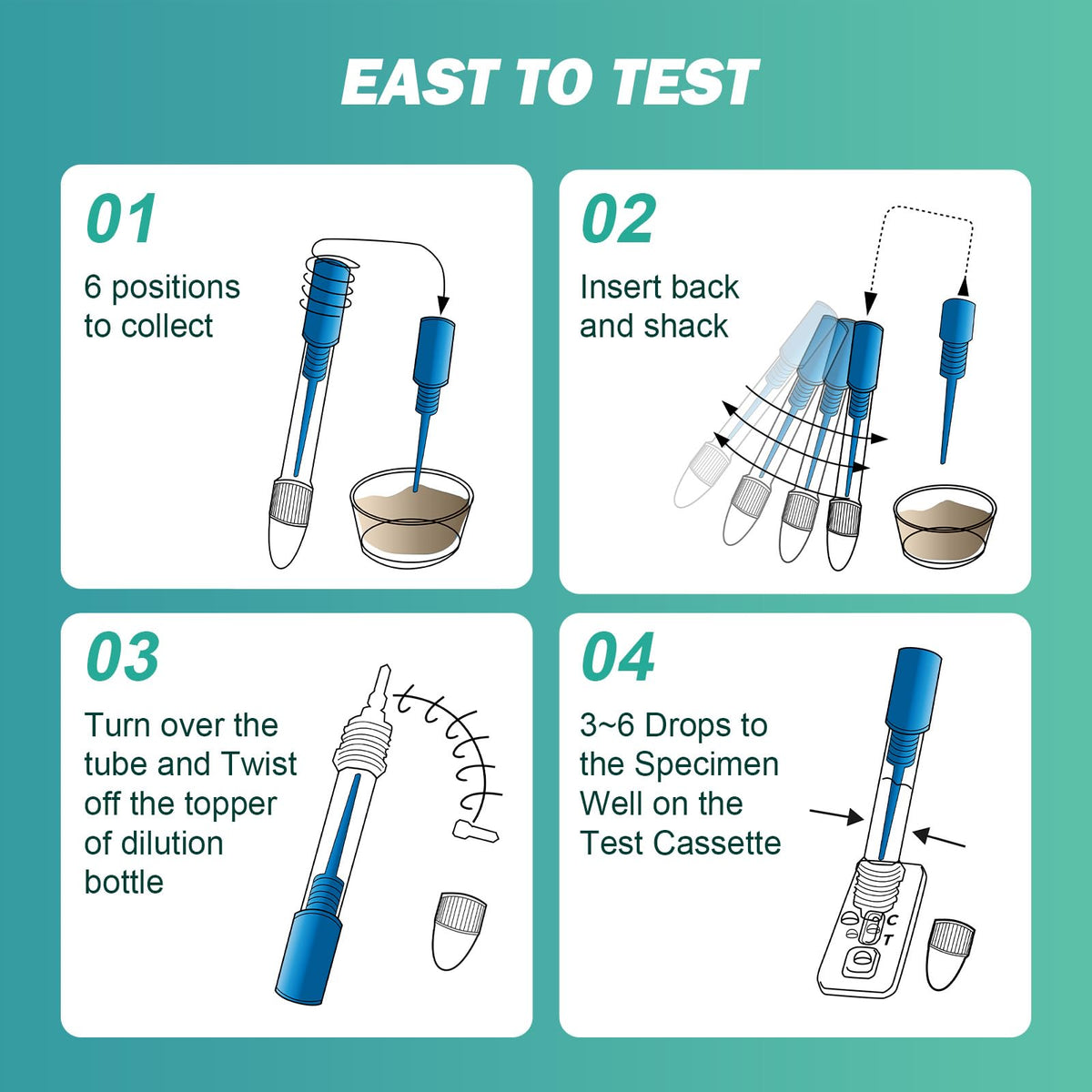 EAST TO TEST

01

6 positions to collect

02

Insert back and shack

03

Turn over the tube and Twist off the topper of dilution bottle

04

3~6 Drops to the Specimen Well on the Test Cassette

C
T